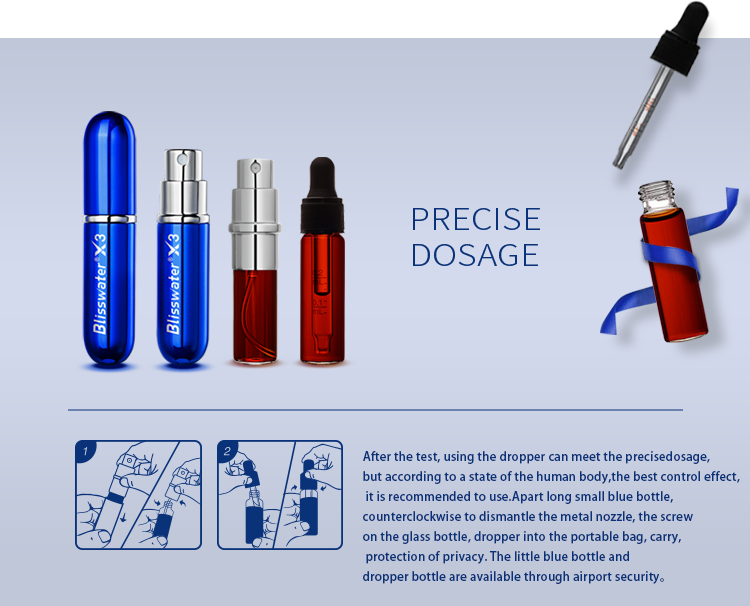 Blisswater® X3

Blisswater® X3

PRECISE DOSAGE

1

2

After the test, using the dropper can meet the precisedosage, but according to a state of the human body,the best control effect, it is recommended to use.Apart long small blue bottle, counterclockwise to dismantle the metal nozzle, the screw on the glass bottle, dropper into the portable bag, carry, protection of privacy. The little blue bottle and dropper bottle are available through airport security。